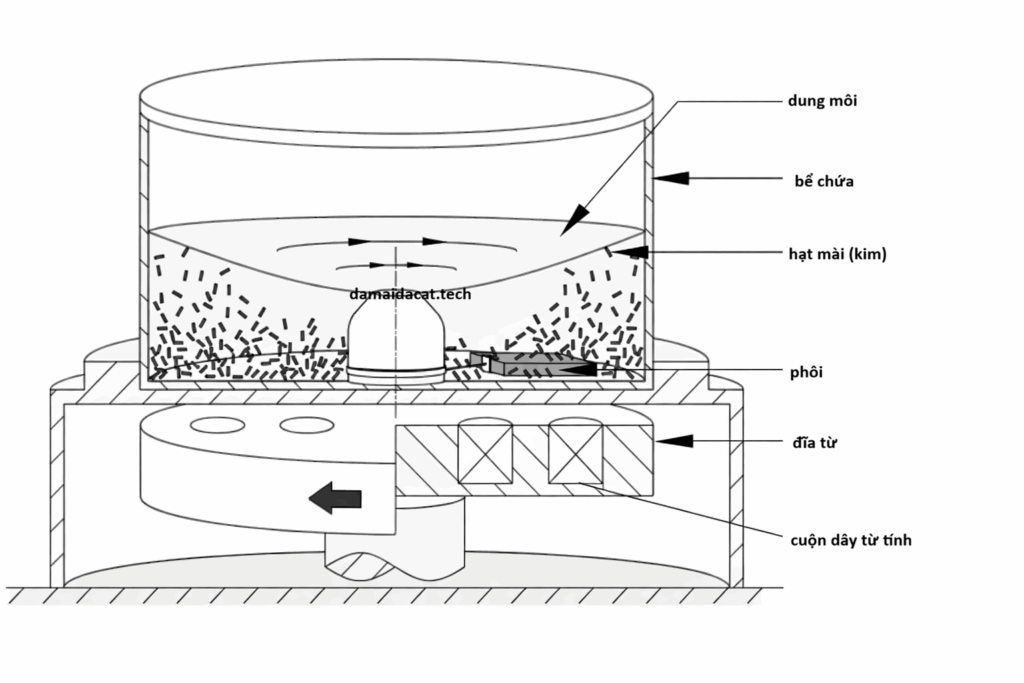 dung môi

bể chứa

hạt mài (kim)

damaidacat.tech

phôi

đĩa từ

cuộn dây từ tính